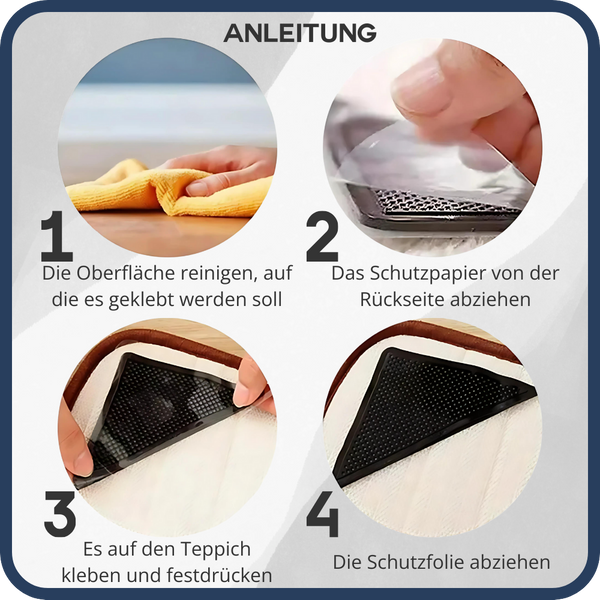 ANLEITUNG

1
Die Oberfläche reinigen, auf die es geklebt werden soll

2
Das Schutzpapier von der Rückseite abziehen

3
Es auf den Teppich kleben und festdrücken

4
Die Schutzfolie abziehen