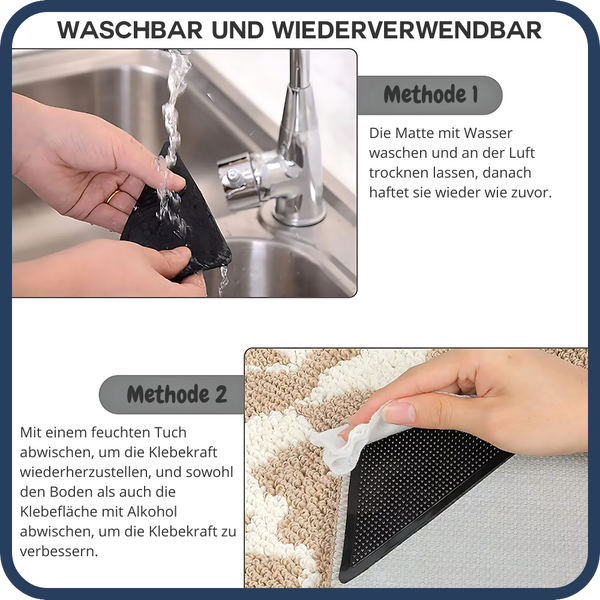 WASCHBAR UND WIEDERVERWENDBAR

Methode 1

Die Matte mit Wasser waschen und an der Luft trocknen lassen, danach haftet sie wieder wie zuvor.

Methode 2

Mit einem feuchten Tuch abwischen, um die Klebekraft wiederherzustellen, und sowohl den Boden als auch die Klebefläche mit Alkohol abwischen, um die Klebekraft zu verbessern.