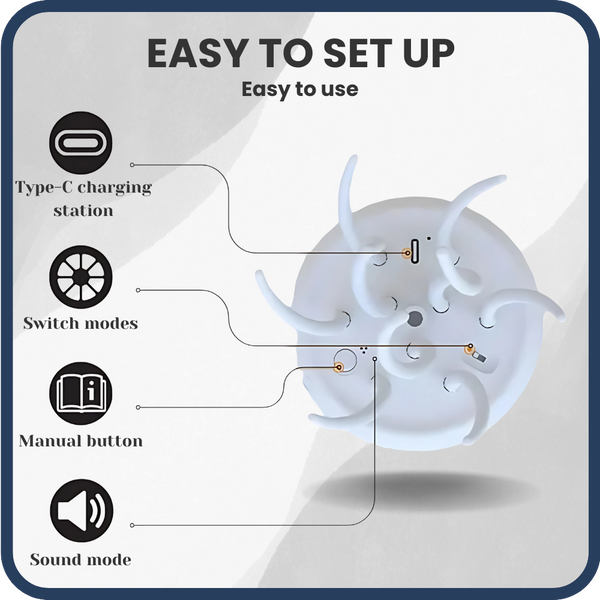 EASY TO SET UP
Easy to use

Type-C charging station

Switch modes

Manual button

Sound mode